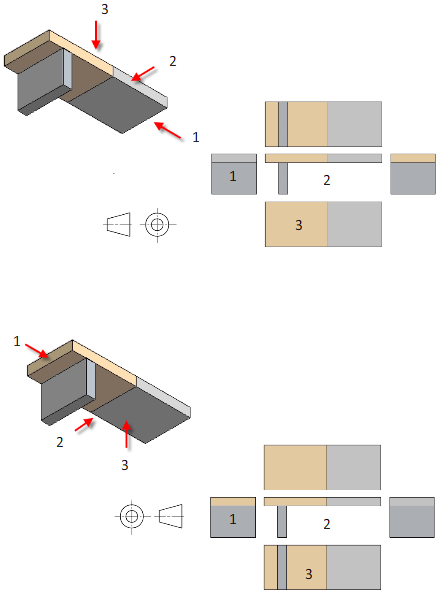 3
2
1
1
2
3

1
2
3
1
2
3